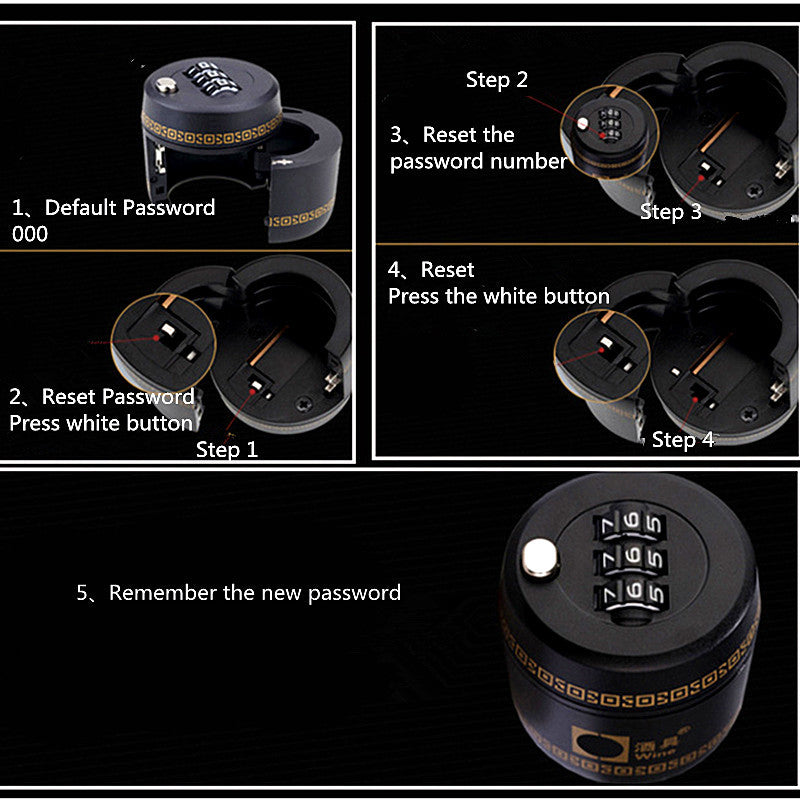 1、Default Password
000

2、Reset Password
Press white button
Step 1

Step 2
3、Reset the
password number
Step 3

4、Reset
Press the white button
Step 4

5、Remember the new password

7 6 5
7 6 5
7 6 5
酒具
Wine