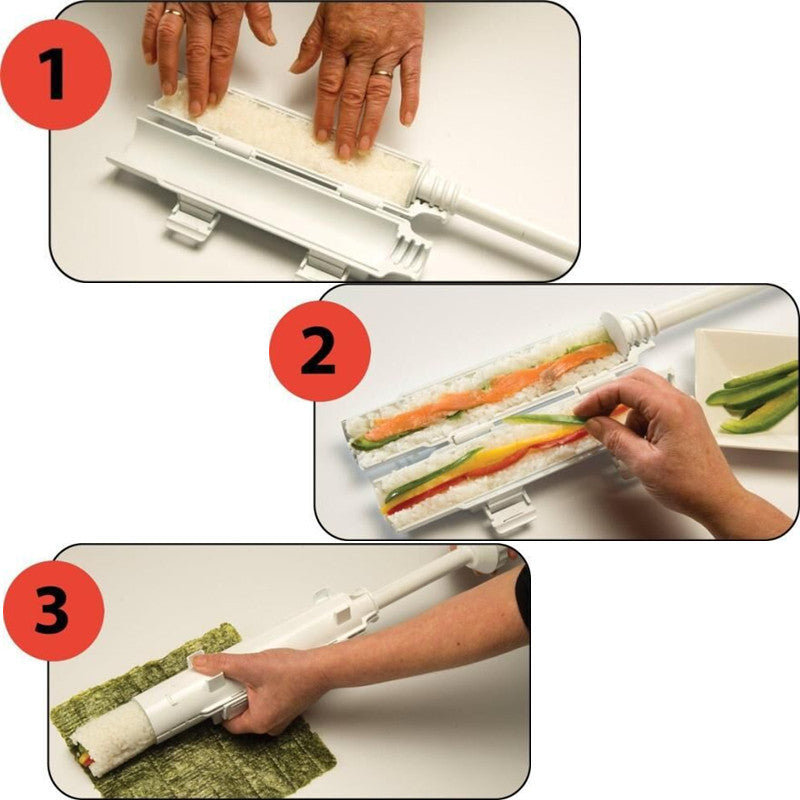 1

2

3